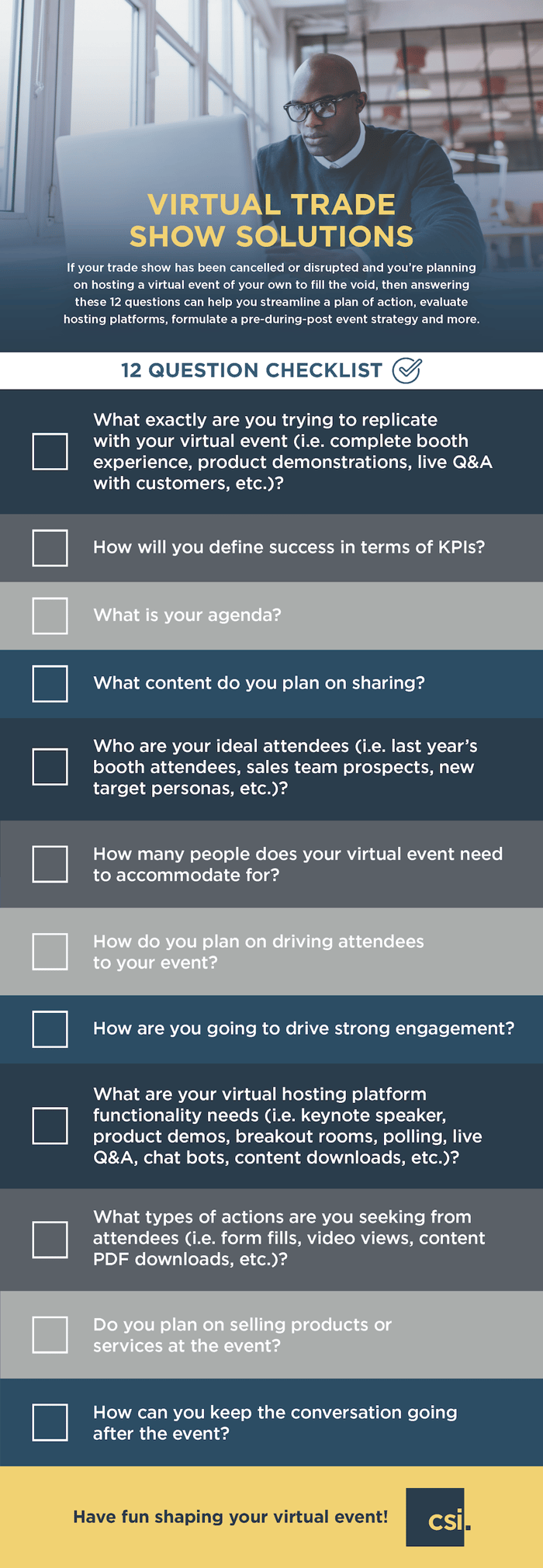 VIRTUAL TRADE SHOW SOLUTIONS

If your trade show has been cancelled or disrupted and you're planning on hosting a virtual event of your own to fill the void, then answering these 12 questions can help you streamline a plan of action, evaluate hosting platforms, formulate a pre-during-post event strategy and more.

12 QUESTION CHECKLIST

What exactly are you trying to replicate with your virtual event (i.e. complete booth experience, product demonstrations, live Q&A with customers, etc.)?

How will you define success in terms of KPIs?

What is your agenda?

What content do you plan on sharing?

Who are your ideal attendees (i.e. last year's booth attendees, sales team prospects, new target personas, etc.)?

How many people does your virtual event need to accommodate for?

How do you plan on driving attendees to your event?

How are you going to drive strong engagement?

What are your virtual hosting platform functionality needs (i.e. keynote speaker, product demos, breakout rooms, polling, live Q&A, chat bots, content downloads, etc.)?

What types of actions are you seeking from attendees (i.e. form fills, video views, content PDF downloads, etc.)?

Do you plan on selling products or services at the event?

How can you keep the conversation going after the event?

Have fun shaping your virtual event!

csi.